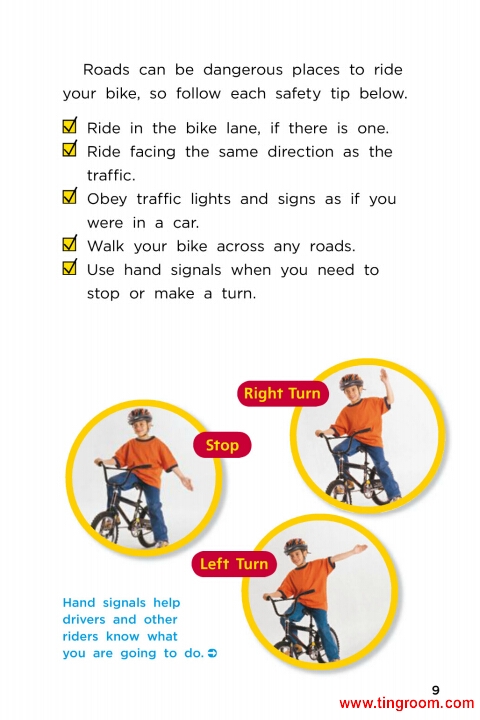 Roads can be dangerous places to ride your bike, so follow each safety tip below.

☑ Ride in the bike lane, if there is one.
☑ Ride facing the same direction as the traffic.
☑ Obey traffic lights and signs as if you were in a car.
☑ Walk your bike across any roads.
☑ Use hand signals when you need to stop or make a turn.

Right Turn

Stop

Left Turn

Hand signals help drivers and other riders know what you are going to do. ➲

9

www.tingroom.com