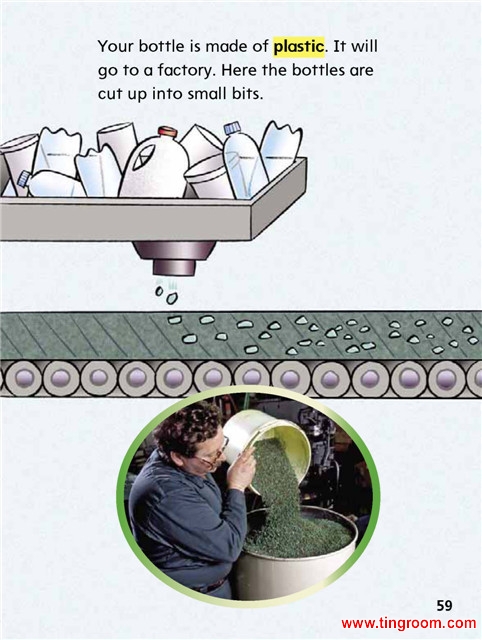 Your bottle is made of plastic. It will go to a factory. Here the bottles are cut up into small bits.

59
www.tingroom.com