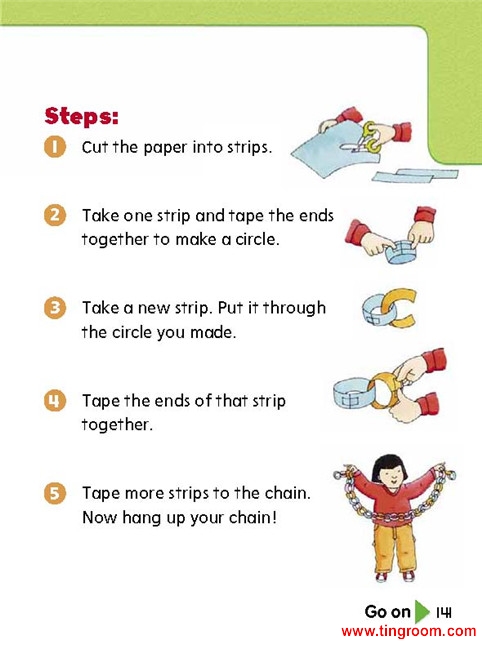 Steps:

1 Cut the paper into strips.

2 Take one strip and tape the ends together to make a circle.

3 Take a new strip. Put it through the circle you made.

4 Tape the ends of that strip together.

5 Tape more strips to the chain. Now hang up your chain!

Go on 141

www.tingroom.com