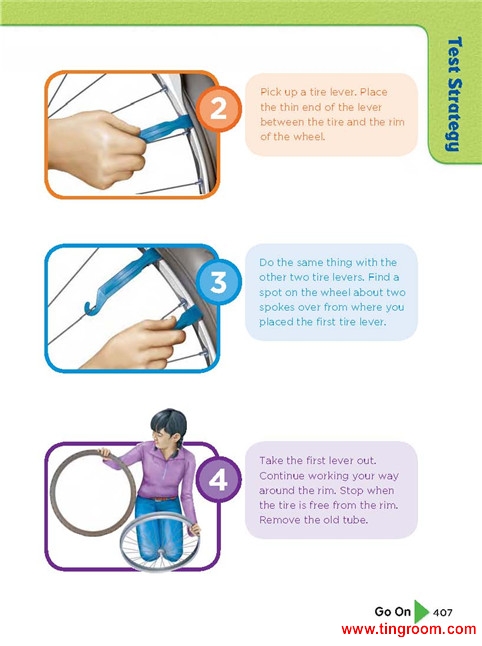 Test Strategy

2

Pick up a tire lever. Place the thin end of the lever between the tire and the rim of the wheel.

3

Do the same thing with the other two tire levers. Find a spot on the wheel about two spokes over from where you placed the first tire lever.

4

Take the first lever out. Continue working your way around the rim. Stop when the tire is free from the rim. Remove the old tube.

Go On 407

www.tingroom.com